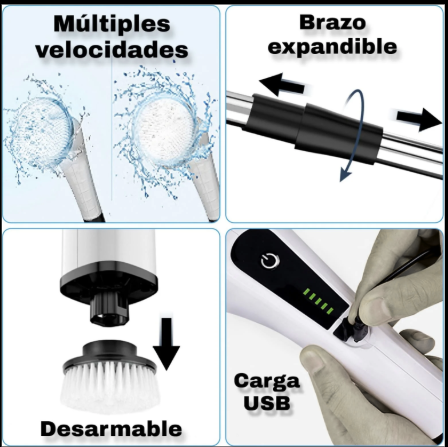 Múltiples velocidades

Brazo expandible

Desarmable

Carga USB